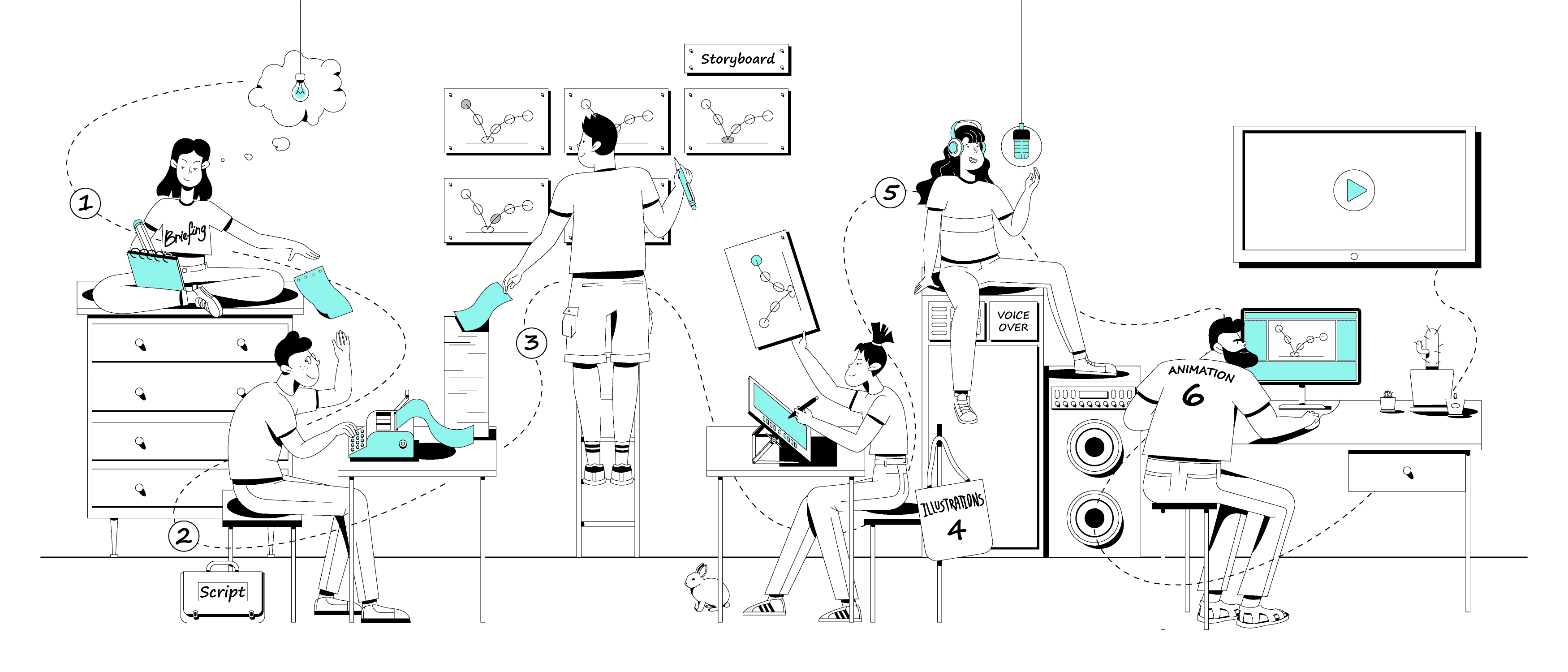 Storyboard

1

Briefing

2

Script

3

5

VOICE OVER

ILLUSTRATIONS 4

ANIMATION 6